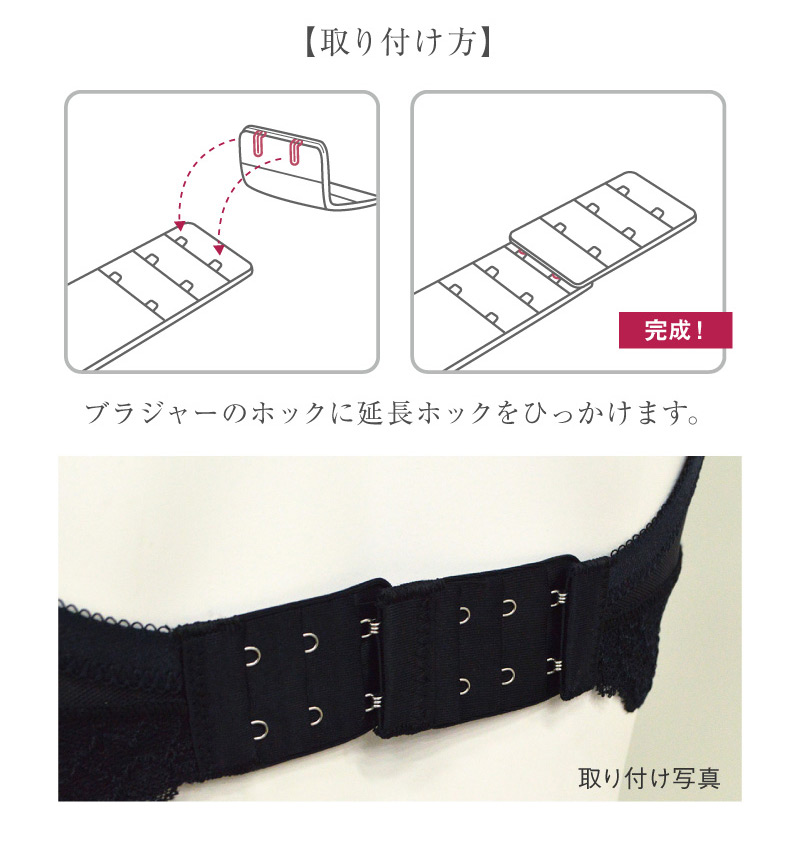 【取り付け方】

完成!

ブラジャーのホックに延長ホックをひっかけます。

取り付け写真